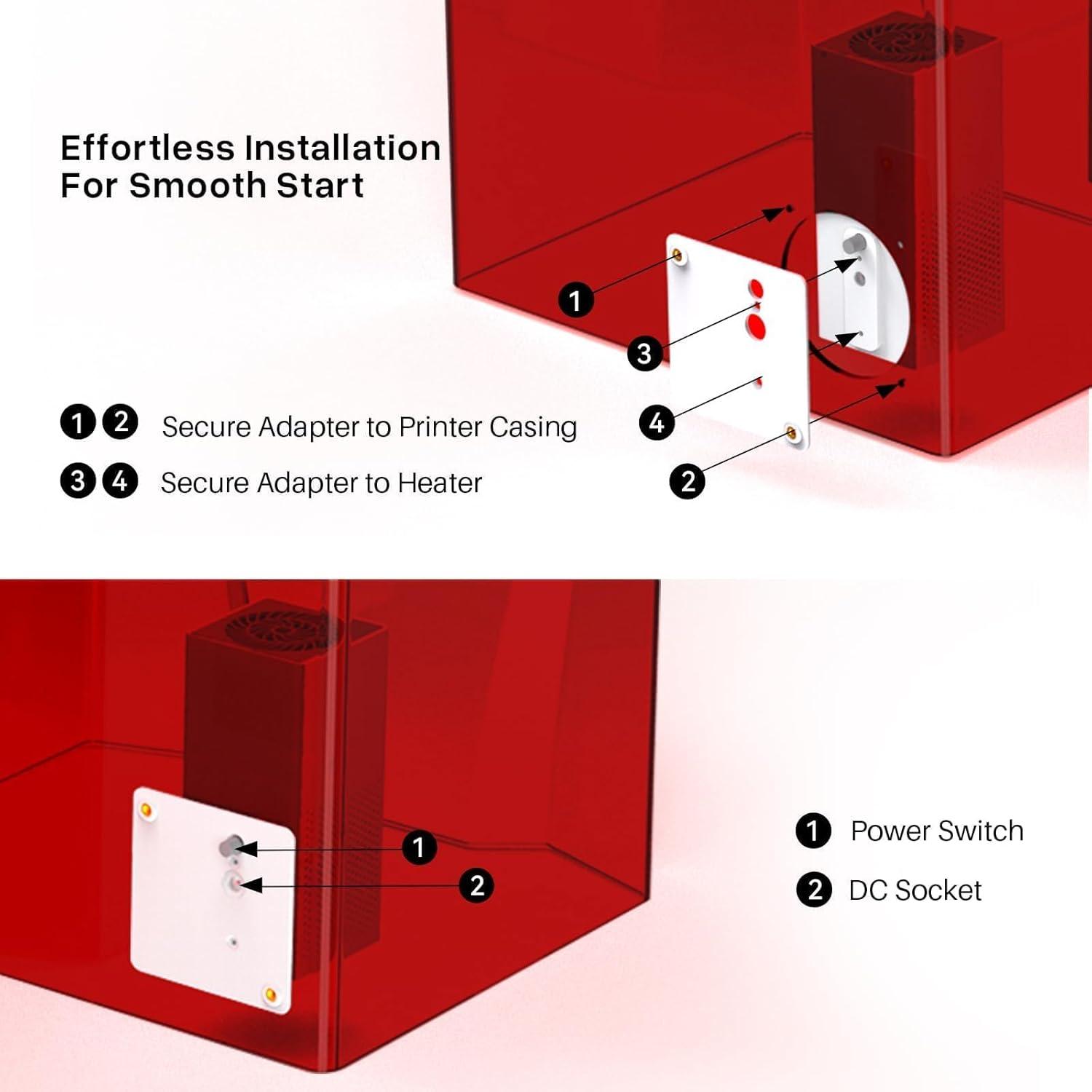 Effortless Installation
For Smooth Start

1
3
4
2

1 2 Secure Adapter to Printer Casing
3 4 Secure Adapter to Heater

1
2

1 Power Switch
2 DC Socket