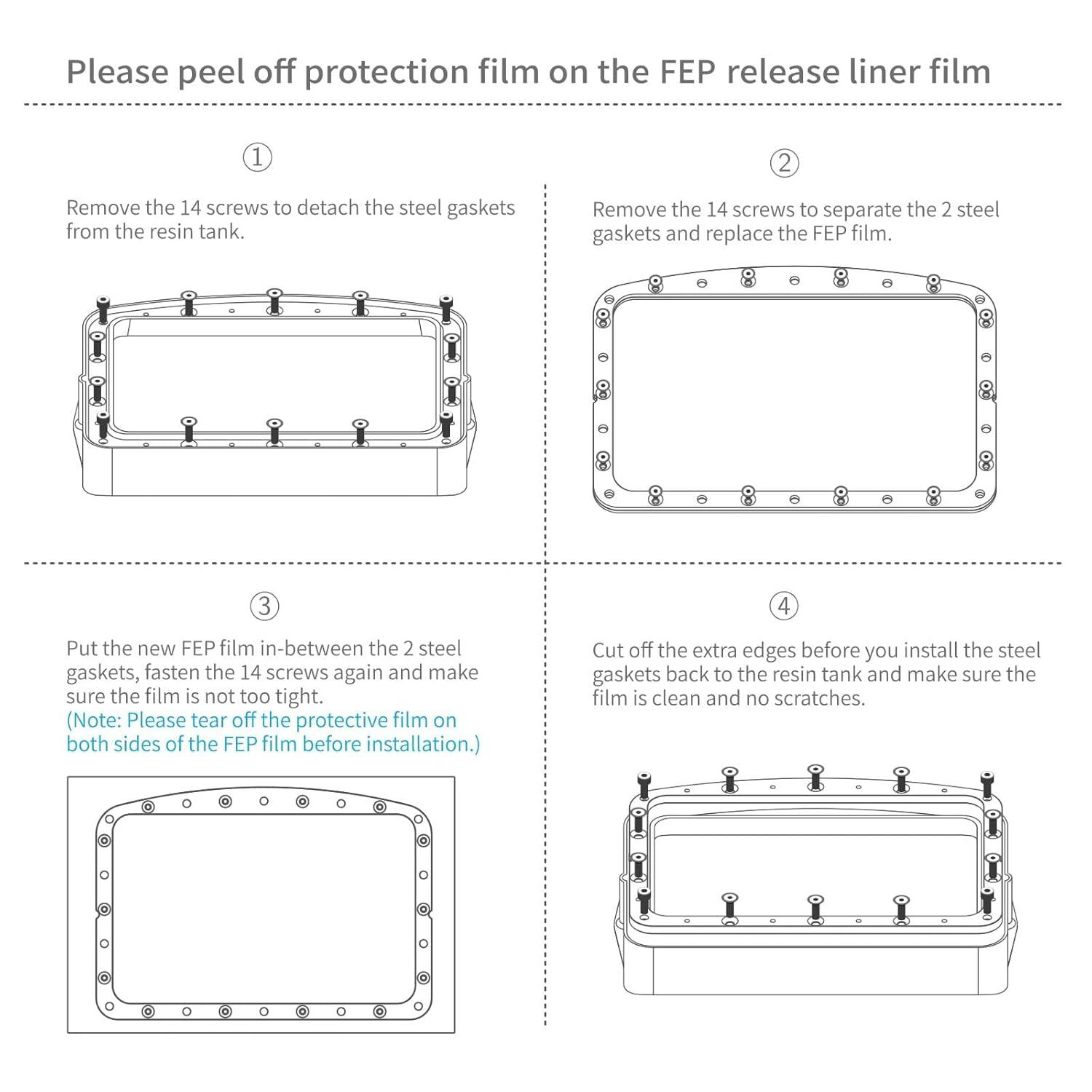 Please peel off protection film on the FEP release liner film

①

Remove the 14 screws to detach the steel gaskets from the resin tank.

②

Remove the 14 screws to separate the 2 steel gaskets and replace the FEP film.

③

Put the new FEP film in-between the 2 steel gaskets, fasten the 14 screws again and make sure the film is not too tight.
(Note: Please tear off the protective film on both sides of the FEP film before installation.)

④

Cut off the extra edges before you install the steel gaskets back to the resin tank and make sure the film is clean and no scratches.