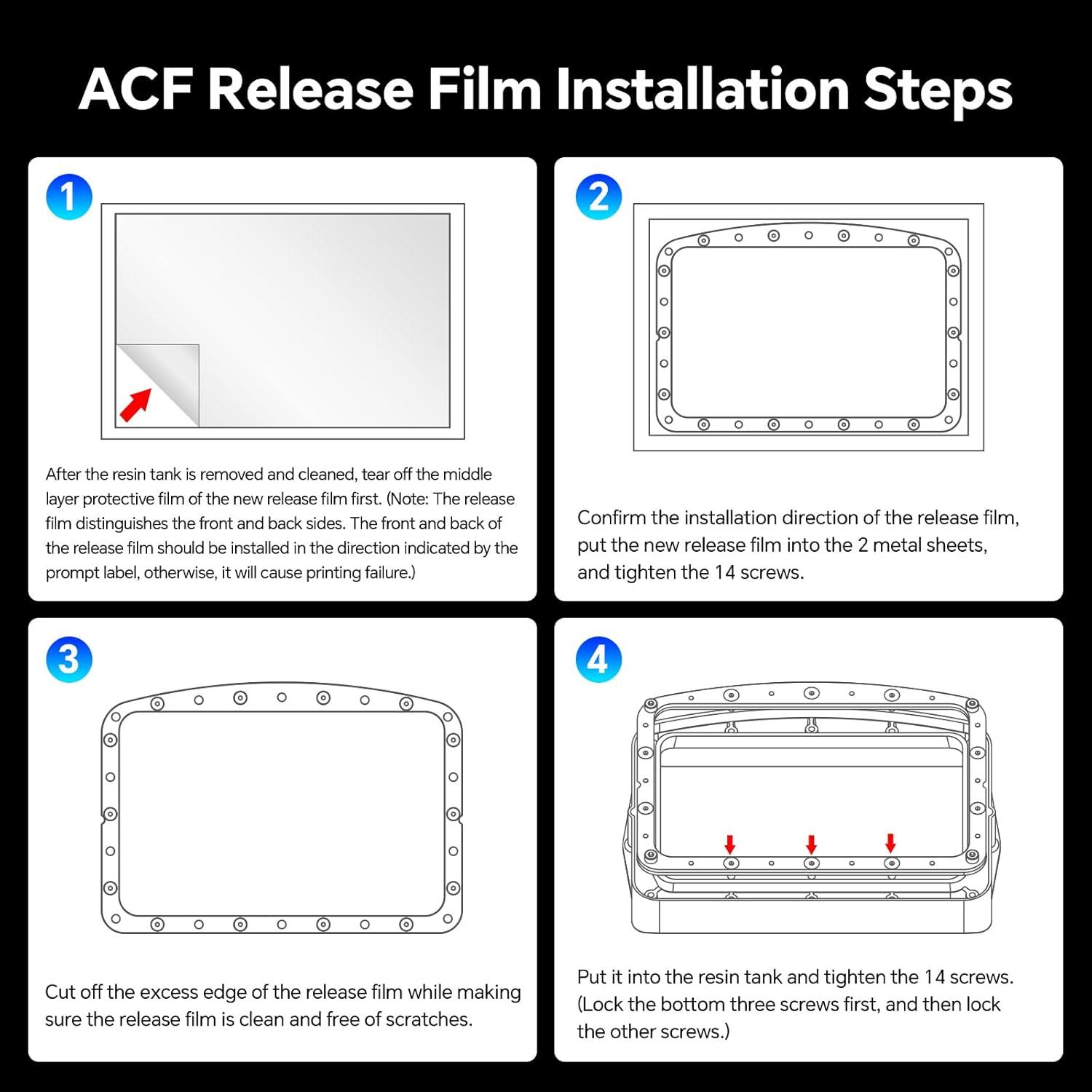 ACF Release Film Installation Steps

1

After the resin tank is removed and cleaned, tear off the middle layer protective film of the new release film first. (Note: The release film distinguishes the front and back sides. The front and back of the release film should be installed in the direction indicated by the prompt label, otherwise, it will cause printing failure.)

2

Confirm the installation direction of the release film, put the new release film into the 2 metal sheets, and tighten the 14 screws.

3

Cut off the excess edge of the release film while making sure the release film is clean and free of scratches.

4

Put it into the resin tank and tighten the 14 screws. (Lock the bottom three screws first, and then lock the other screws.)