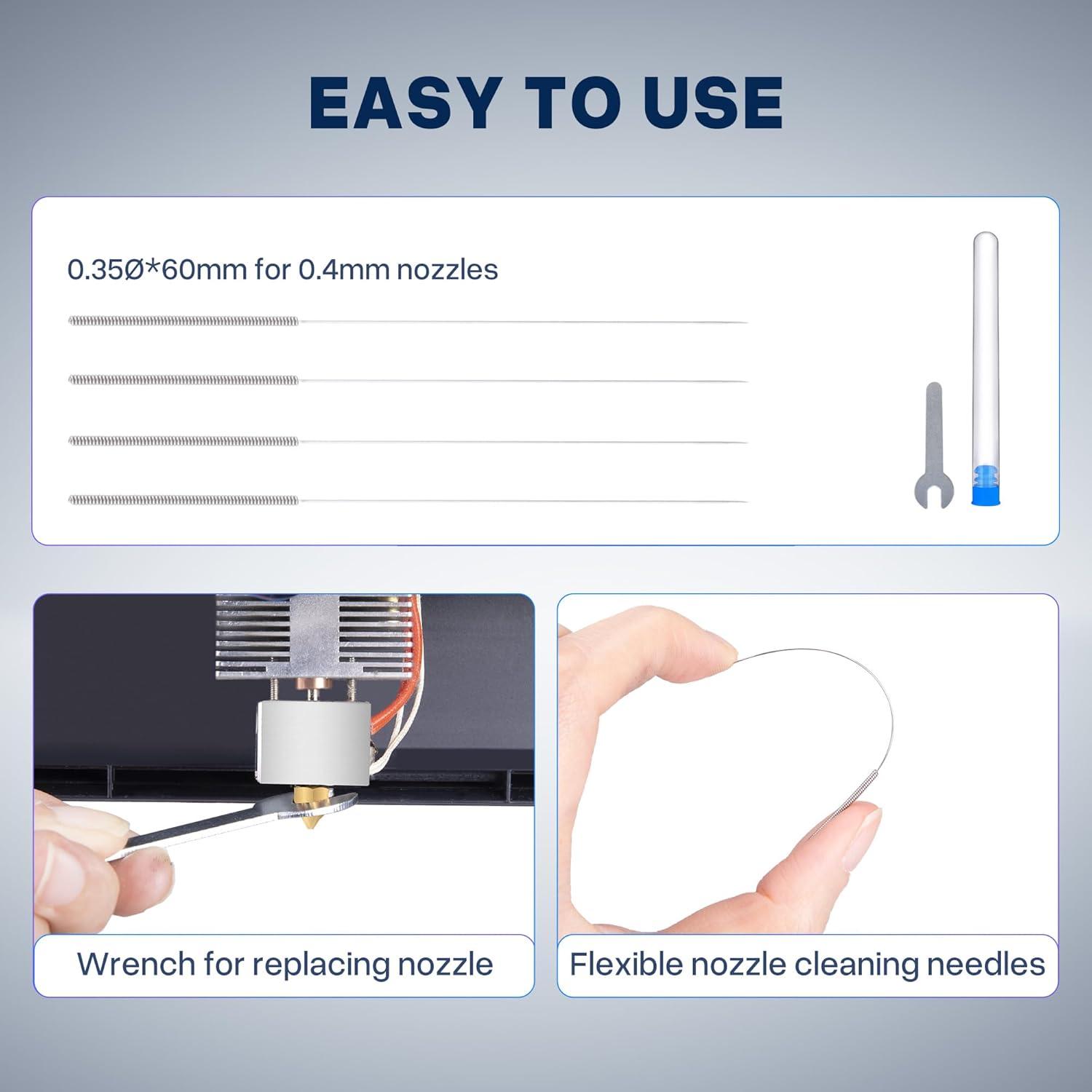 EASY TO USE

0.35Ø*60mm for 0.4mm nozzles

Wrench for replacing nozzle

Flexible nozzle cleaning needles